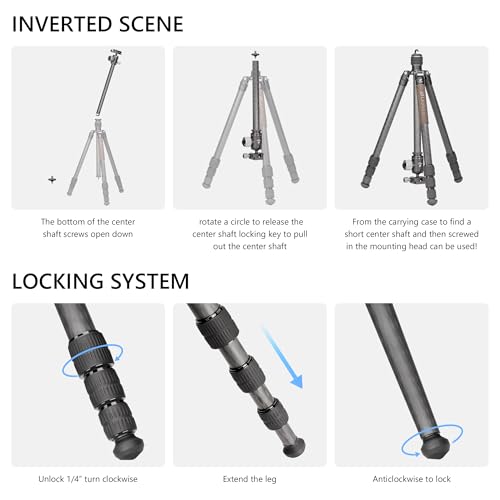 INVERTED SCENE

The bottom of the center shaft screws open down

rotate a circle to release the center shaft locking key to pull out the center shaft

From the carrying case to find a short center shaft and then screwed in the mounting head can be used!

LOCKING SYSTEM

Unlock 1/4" turn clockwise

Extend the leg

Anticlockwise to lock