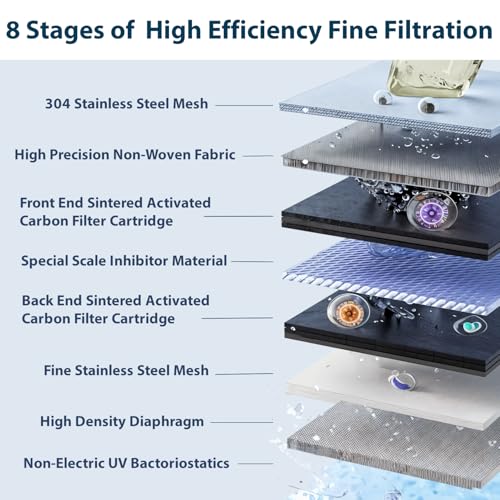 8 Stages of High Efficiency Fine Filtration

304 Stainless Steel Mesh

High Precision Non-Woven Fabric

Front End Sintered Activated Carbon Filter Cartridge

Special Scale Inhibitor Material

Back End Sintered Activated Carbon Filter Cartridge

Fine Stainless Steel Mesh

High Density Diaphragm

Non-Electric UV Bactoriostatics