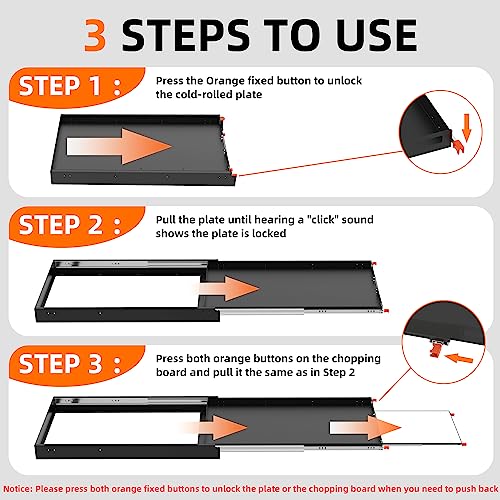 3 STEPS TO USE

STEP 1 :

Press the Orange fixed button to unlock the cold-rolled plate

STEP 2 :

Pull the plate until hearing a "click" sound shows the plate is locked

STEP 3 :

Press both orange buttons on the chopping board and pull it the same as in Step 2

Notice: Please press both orange fixed buttons to unlock the plate or the chopping board when you need to push back