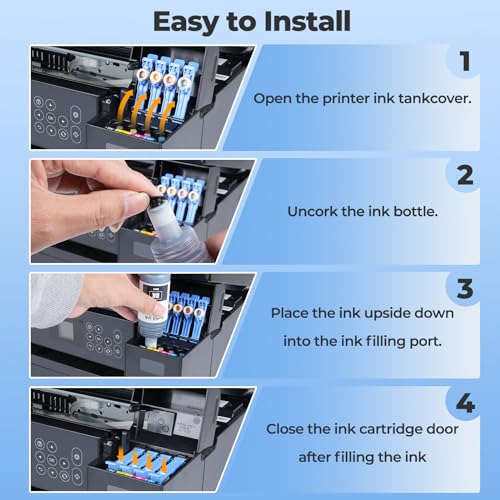 Easy to Install

1
Open the printer ink tankcover.

2
Uncork the ink bottle.

3
Place the ink upside down into the ink filling port.

4
Close the ink cartridge door after filling the ink