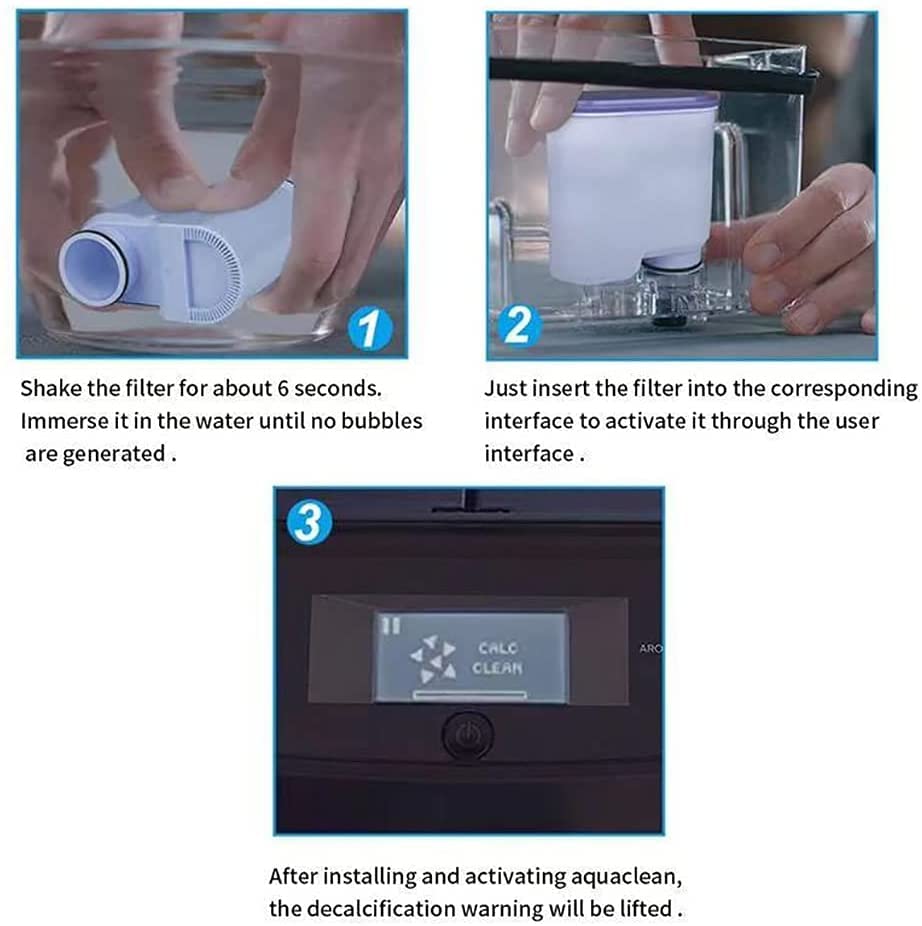 1

Shake the filter for about 6 seconds. Immerse it in the water until no bubbles are generated .

2

Just insert the filter into the corresponding interface to activate it through the user interface .

3

CALC CLEAN

ARO

After installing and activating aquaclean, the decalcification warning will be lifted .