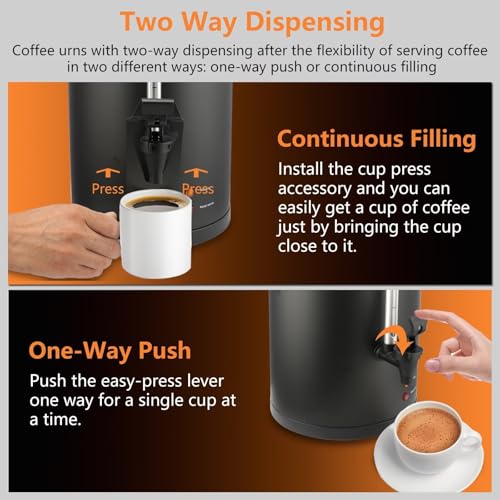 Two Way Dispensing

Coffee urns with two-way dispensing after the flexibility of serving coffee in two different ways: one-way push or continuous filling

Press

Press

Continuous Filling

Install the cup press accessory and you can easily get a cup of coffee just by bringing the cup close to it.

One-Way Push

Push the easy-press lever one way for a single cup at a time.